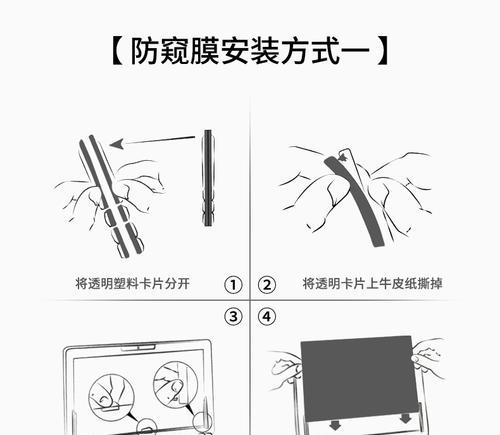 【防窥膜安装方式一】

将透明塑料卡片分开 ①

② 将透明卡片上牛皮纸撕掉

③

④