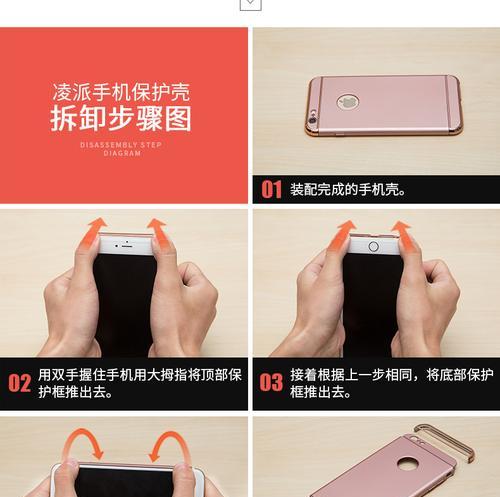 凌派手机保护壳
拆卸步骤图

DISASSEMBLY STEP DIAGRAM

01 装配完成的手机壳。

02 用双手握住手机用大拇指将顶部保护框推出去。

03 接着根据上一步相同，将底部保护框推出去。