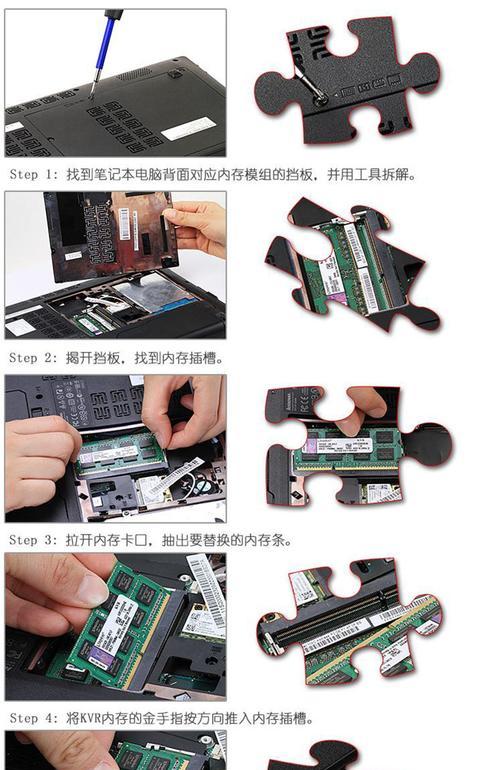 Step 1: 找到笔记本电脑背面对应内存模组的挡板，并用工具拆解。

Step 2: 揭开挡板，找到内存插槽。

Step 3: 拉开内存卡口，抽出要替换的内存条。

Step 4: 将KVR内存的金手指按方向推入内存插槽。