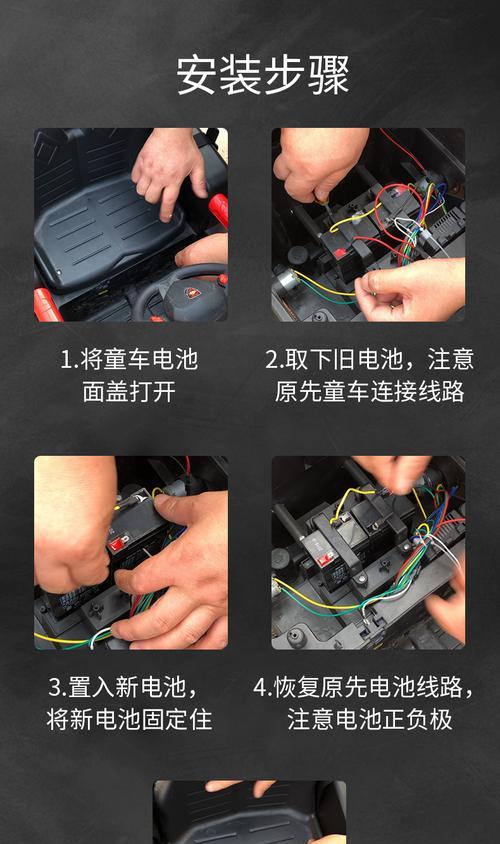 安装步骤

1.将童车电池面盖打开

2.取下旧电池，注意原先童车连接线路

3.置入新电池，将新电池固定住

4.恢复原先电池线路，注意电池正负极