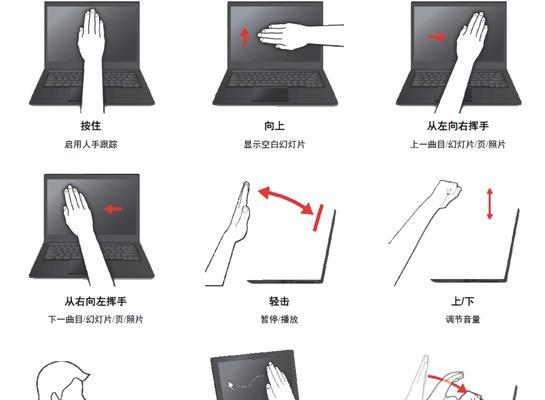 按住
启用人手跟踪

向上
显示空白幻灯片

从左向右挥手
上一曲目/幻灯片/页/照片

从右向左挥手
下一曲目/幻灯片/页/照片

轻击
暂停/播放

上/下
调节音量